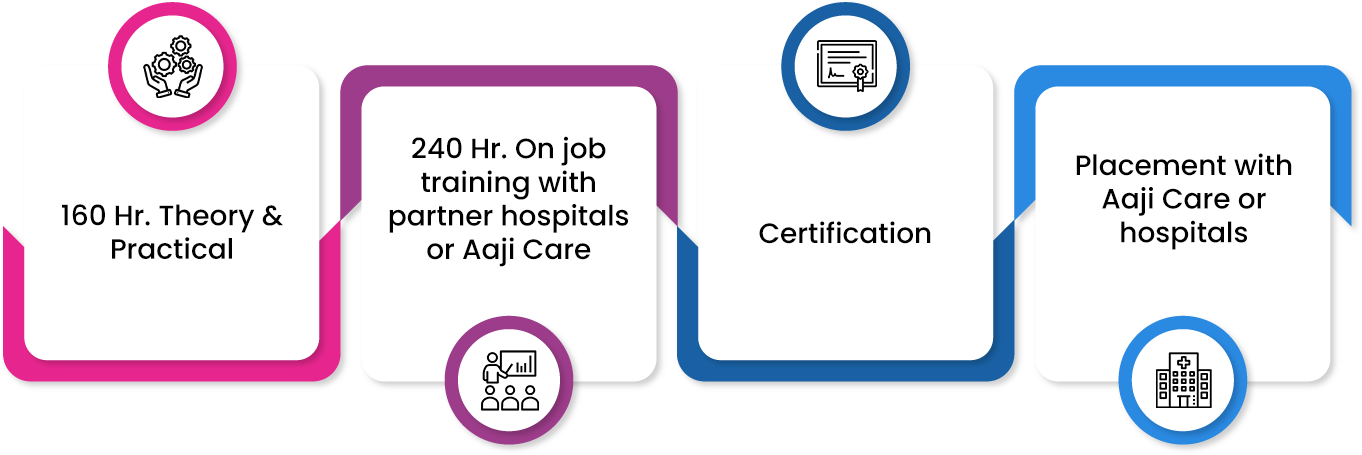 160 Hr. Theory & Practical

240 Hr. On job training with partner hospitals or Aaji Care

Certification

Placement with Aaji Care or hospitals